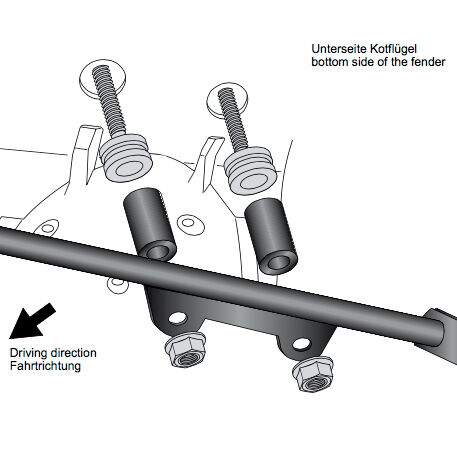 Unterseite Kotflügel
bottom side of the fender

Driving direction
Fahrtrichtung